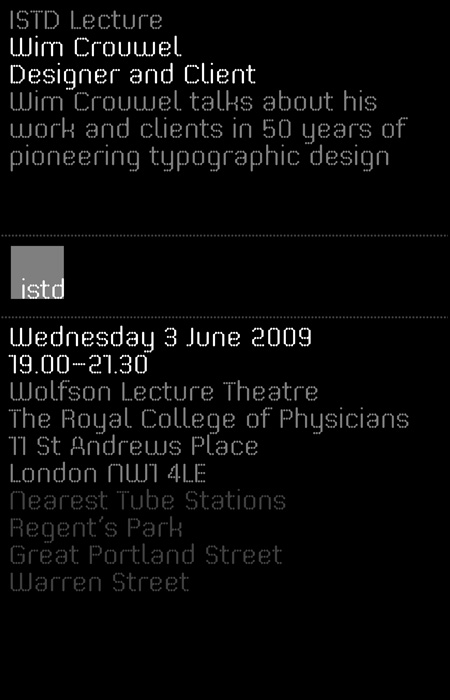 ISTD Lecture
Wim Crouwel
Designer and Client
Wim Crouwel talks about his work and clients in 50 years of pioneering typographic design

istd

Wednesday 3 June 2009
19.00–21.30
Wolfson Lecture Theatre
The Royal College of Physicians
11 St Andrews Place
London NW1 4LE
Nearest Tube Stations
Regent's Park
Great Portland Street
Warren Street